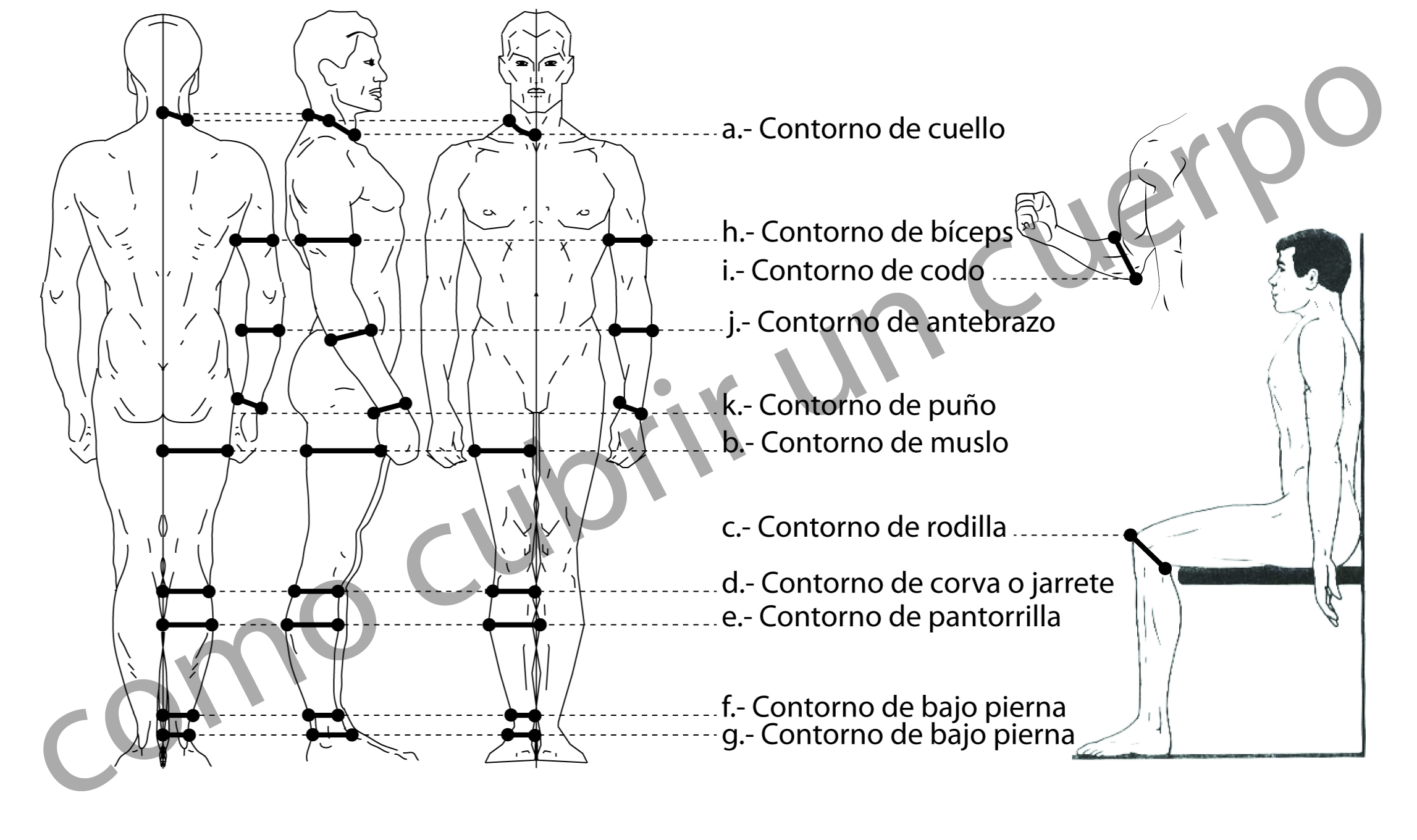 a.- Contorno de cuello

h.- Contorno de bíceps
i.- Contorno de codo
j.- Contorno de antebrazo

k.- Contorno de puño
b.- Contorno de muslo

c.- Contorno de rodilla

d.- Contorno de corva o jarrete
e.- Contorno de pantorrilla

f.- Contorno de bajo pierna
g.- Contorno de bajo pierna

como cubrir un cuerpo